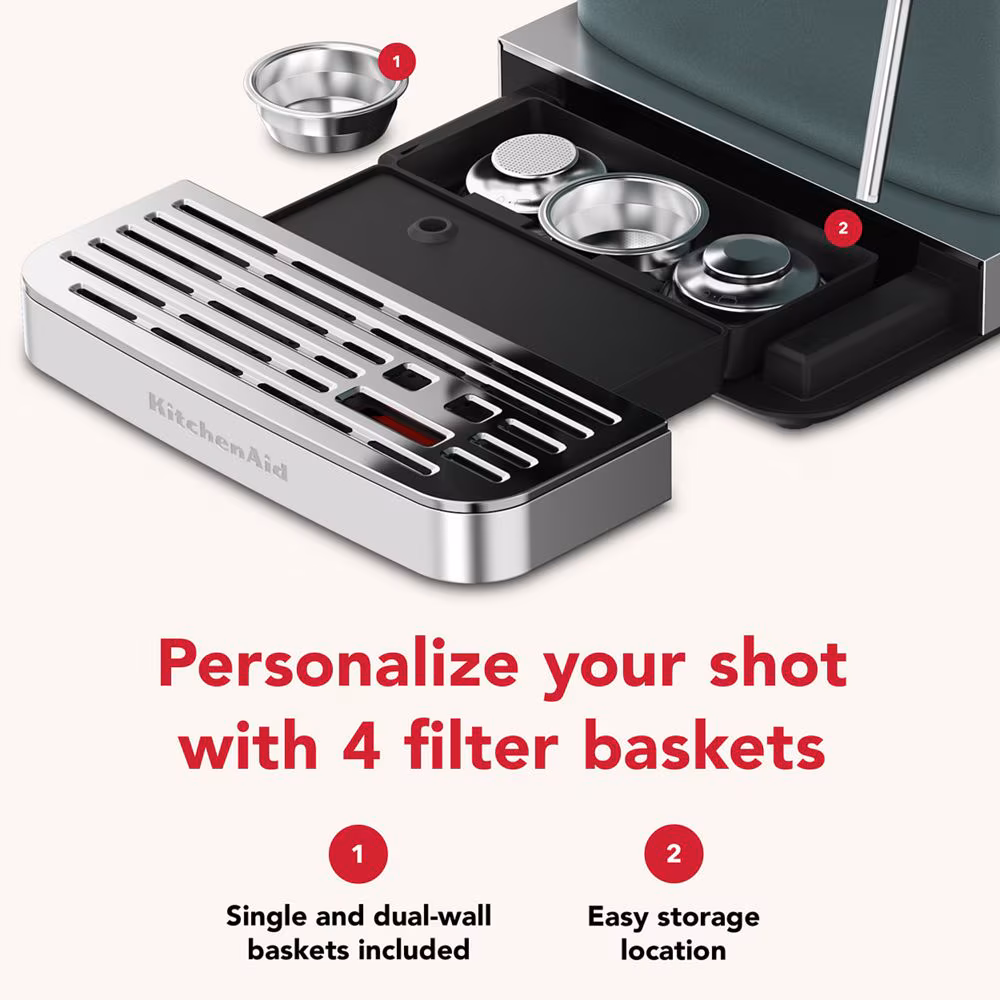 1

2

KitchenAid

Personalize your shot with 4 filter baskets

1

Single and dual-wall baskets included

2

Easy storage location